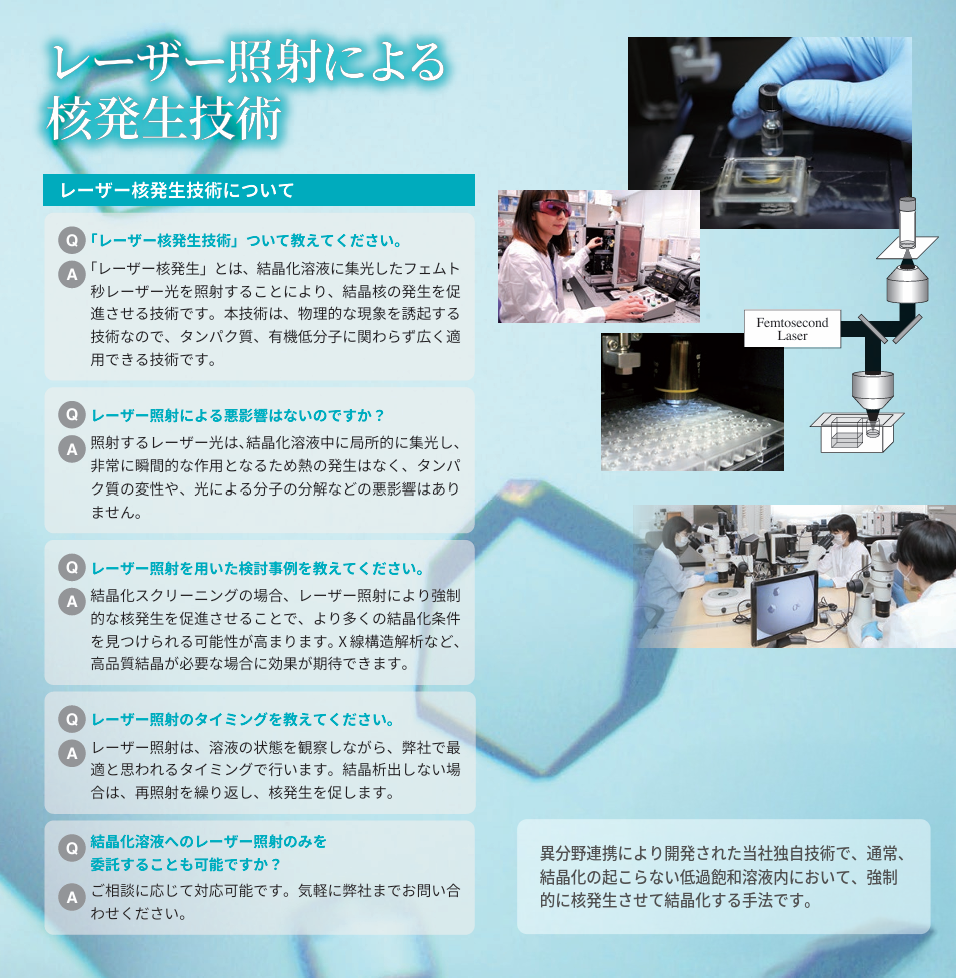 レーザー照射による核発生技術

レーザー核発生技術について

Q 「レーザー核発生技術」ついて教えてください。
A 「レーザー核発生」とは、結晶化溶液に集光したフェムト秒レーザー光を照射することにより、結晶核の発生を促進させる技術です。本技術は、物理的な現象を誘起する技術なので、タンパク質、有機低分子に関わらず広く適用できる技術です。

Q レーザー照射による悪影響はないのですか？
A 照射するレーザー光は、結晶化溶液中に局所的に集光し、非常に瞬間的な作用となるため熱の発生はなく、タンパク質の変性や、光による分子の分解などの悪影響はありません。

Q レーザー照射を用いた検討事例を教えてください。
A 結晶化スクリーニングの場合、レーザー照射により強制的な核発生を促進させることで、より多くの結晶化条件を見つけられる可能性が高まります。X線構造解析など、高品質結晶が必要な場合に効果が期待できます。

Q レーザー照射のタイミングを教えてください。
A レーザー照射は、溶液の状態を観察しながら、弊社で最適と思われるタイミングで行います。結晶析出しない場合は、再照射を繰り返し、核発生を促します。

Q 結晶化溶液へのレーザー照射のみを委託することも可能ですか？
A ご相談に応じて対応可能です。気軽に弊社までお問い合わせください。

Femtosecond Laser

異分野連携により開発された当社独自技術で、通常、結晶化の起こらない低過飽和溶液内において、強制的に核発生させて結晶化する手法です。